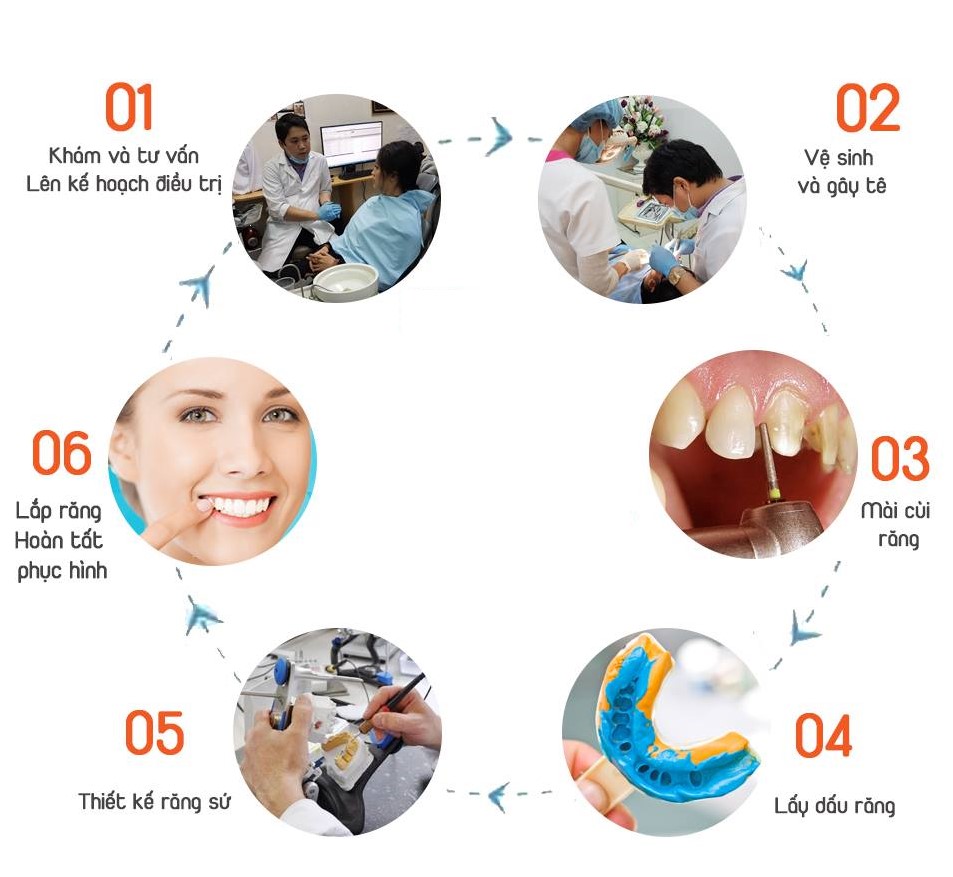 01
Khám và tư vấn
Lên kế hoạch điều trị

02
Vệ sinh
và gây tê

03
Mài cùi
răng

04
Lấy dấu răng

05
Thiết kế răng sứ

06
Lắp răng
Hoàn tất
phục hình